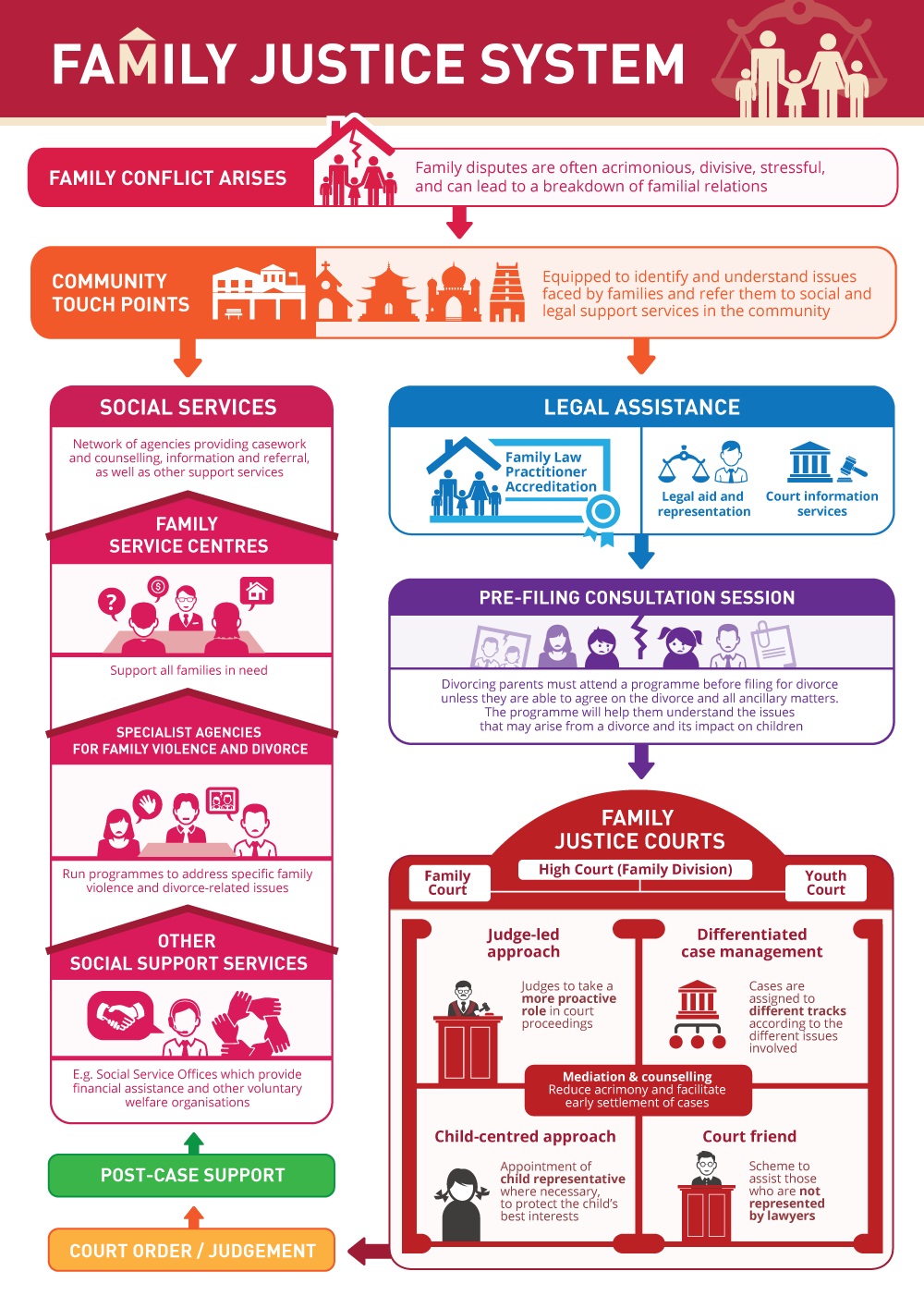 FAMILY JUSTICE SYSTEM

FAMILY CONFLICT ARISES

Family disputes are often acrimonious, divisive, stressful, and can lead to a breakdown of familial relations

COMMUNITY TOUCH POINTS

Equipped to identify and understand issues faced by families and refer them to social and legal support services in the community

SOCIAL SERVICES

Network of agencies providing casework and counselling, information and referral, as well as other support services

FAMILY SERVICE CENTRES

Support all families in need

SPECIALIST AGENCIES FOR FAMILY VIOLENCE AND DIVORCE

Run programmes to address specific family violence and divorce-related issues

OTHER SOCIAL SUPPORT SERVICES

E.g. Social Service Offices which provide financial assistance and other voluntary welfare organisations

POST-CASE SUPPORT

COURT ORDER / JUDGEMENT

LEGAL ASSISTANCE

Family Law Practitioner Accreditation

Legal aid and representation

Court information services

PRE-FILING CONSULTATION SESSION

Divorcing parents must attend a programme before filing for divorce unless they are able to agree on the divorce and all ancillary matters. The programme will help them understand the issues that may arise from a divorce and its impact on children

FAMILY JUSTICE COURTS

Family Court

High Court (Family Division)

Youth Court

Judge-led approach

Judges to take a more proactive role in court proceedings

Differentiated case management

Cases are assigned to different tracks according to the different issues involved

Mediation & counselling
Reduce acrimony and facilitate early settlement of cases

Child-centred approach

Appointment of child representative where necessary, to protect the child's best interests

Court friend

Scheme to assist those who are not represented by lawyers